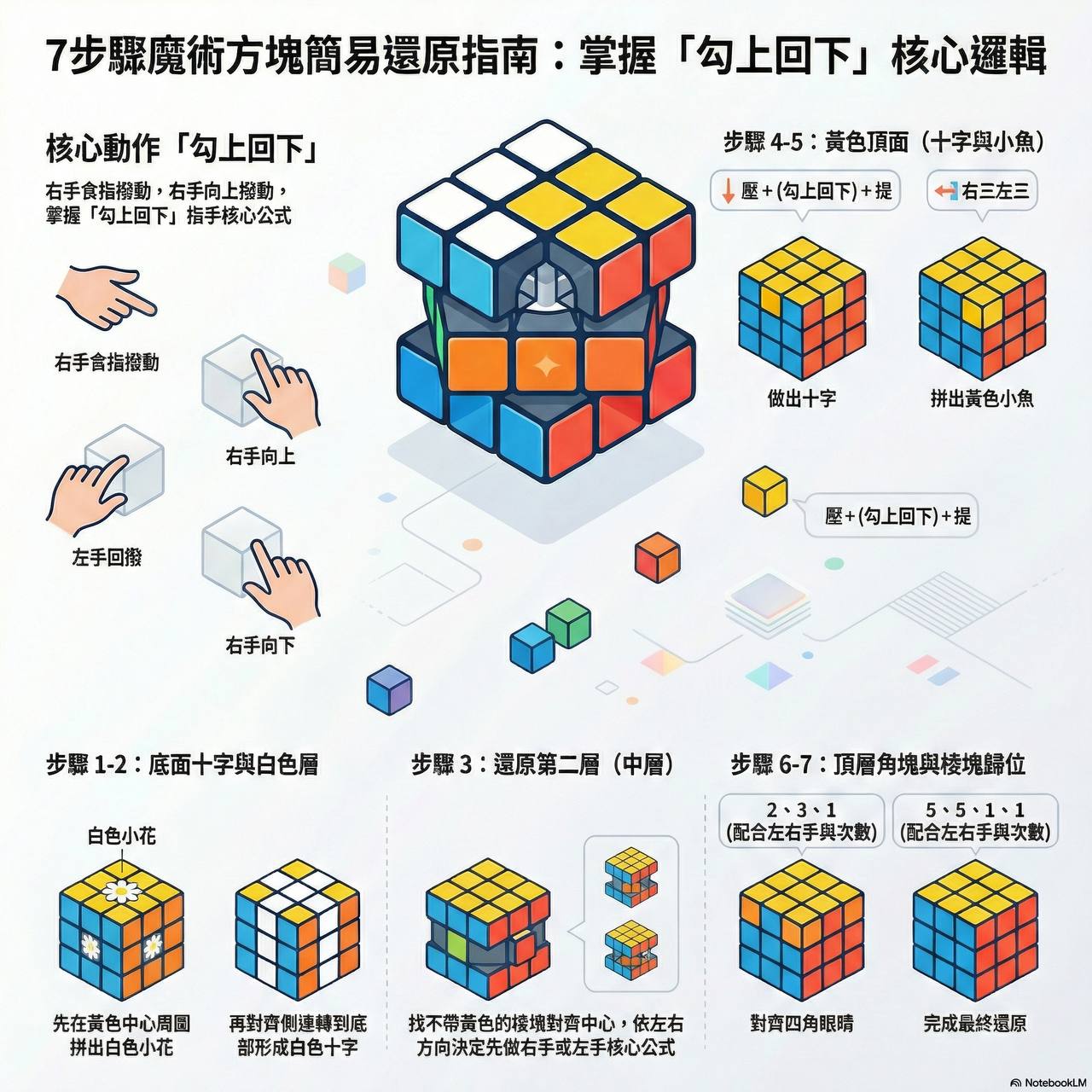 7步驟魔術方塊簡易還原指南：掌握「勾上回下」核心邏輯

核心動作「勾上回下」

右手食指撥動，右手向上撥動，掌握「勾上回下」指手核心公式

右手食指撥動

右手向上

左手回撥

右手向下

步驟 4-5：黃色頂面（十字與小魚）

壓+(勾上回下)+提

右三左三

做出十字

拼出黃色小魚

壓+(勾上回下)+提

步驟 1-2：底面十字與白色層

白色小花

先在黃色中心周圍拼出白色小花

再對齊側連轉到底部形成白色十字

步驟 3：還原第二層（中層）

找不帶黃色的棱塊對齊中心，依左右方向決定先做右手或左手核心公式

步驟 6-7：頂層角塊與棱塊歸位

2、3、1
(配合左右手與次數)

5、5、1、1
(配合左右手與次數)

對齊四角眼睛

完成最終還原

NotebookLM