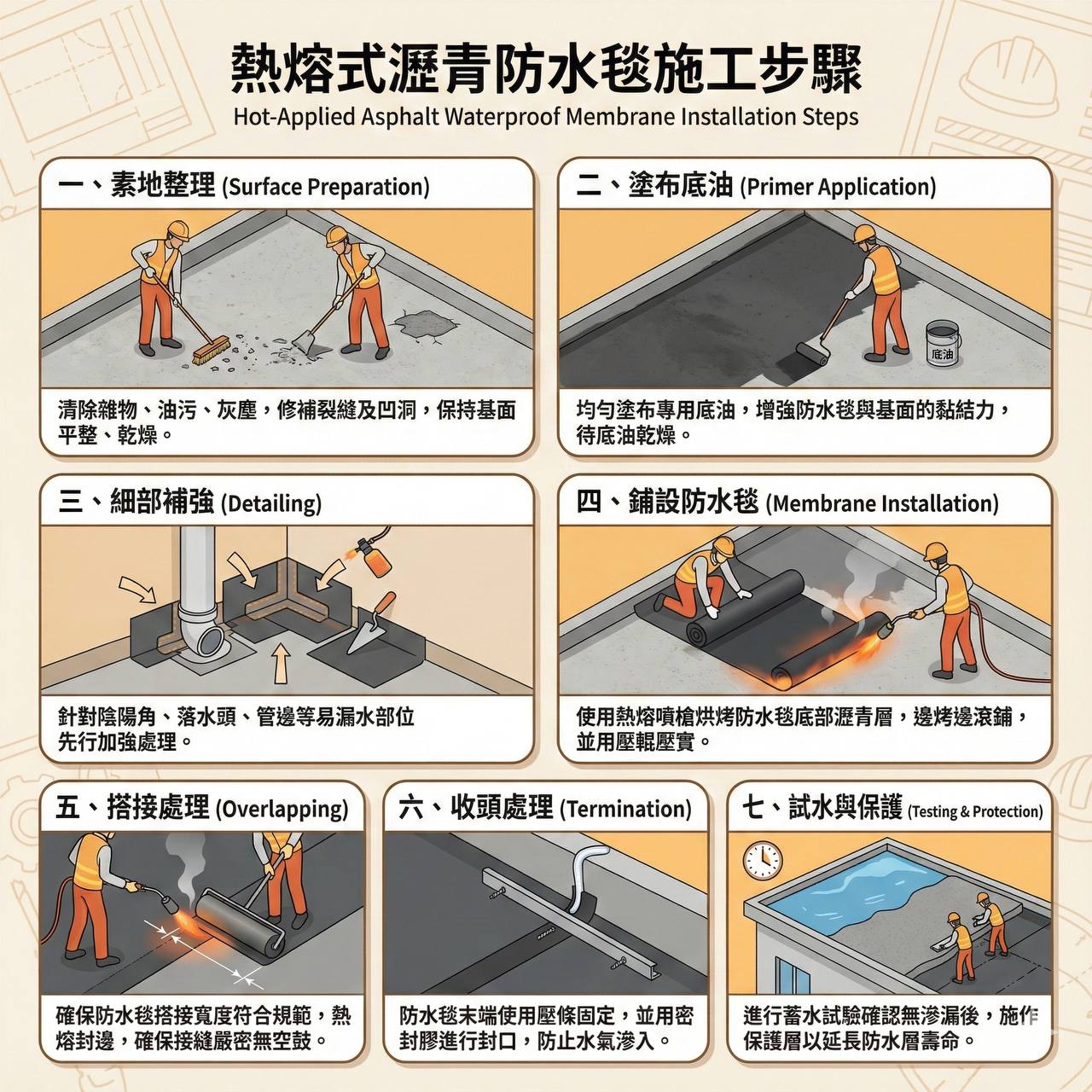 熱熔式瀝青防水毯施工步驟
Hot-Applied Asphalt Waterproof Membrane Installation Steps

一、素地整理 (Surface Preparation)

清除雜物、油污、灰塵，修補裂縫及凹洞，保持基面平整、乾燥。

二、塗布底油 (Primer Application)

底油

均勻塗布專用底油，增強防水毯與基面的黏結力，待底油乾燥。

三、細部補強 (Detailing)

針對陰陽角、落水頭、管邊等易漏水部位先行加強處理。

四、鋪設防水毯 (Membrane Installation)

使用熱熔噴槍烘烤防水毯底部瀝青層，邊烤邊滾鋪，並用壓輥壓實。

五、搭接處理 (Overlapping)

確保防水毯搭接寬度符合規範，熱熔封邊，確保接縫嚴密無空鼓。

六、收頭處理 (Termination)

防水毯末端使用壓條固定，並用密封膠進行封口，防止水氣滲入。

七、試水與保護 (Testing & Protection)

進行蓄水試驗確認無滲漏後，施作保護層以延長防水層壽命。