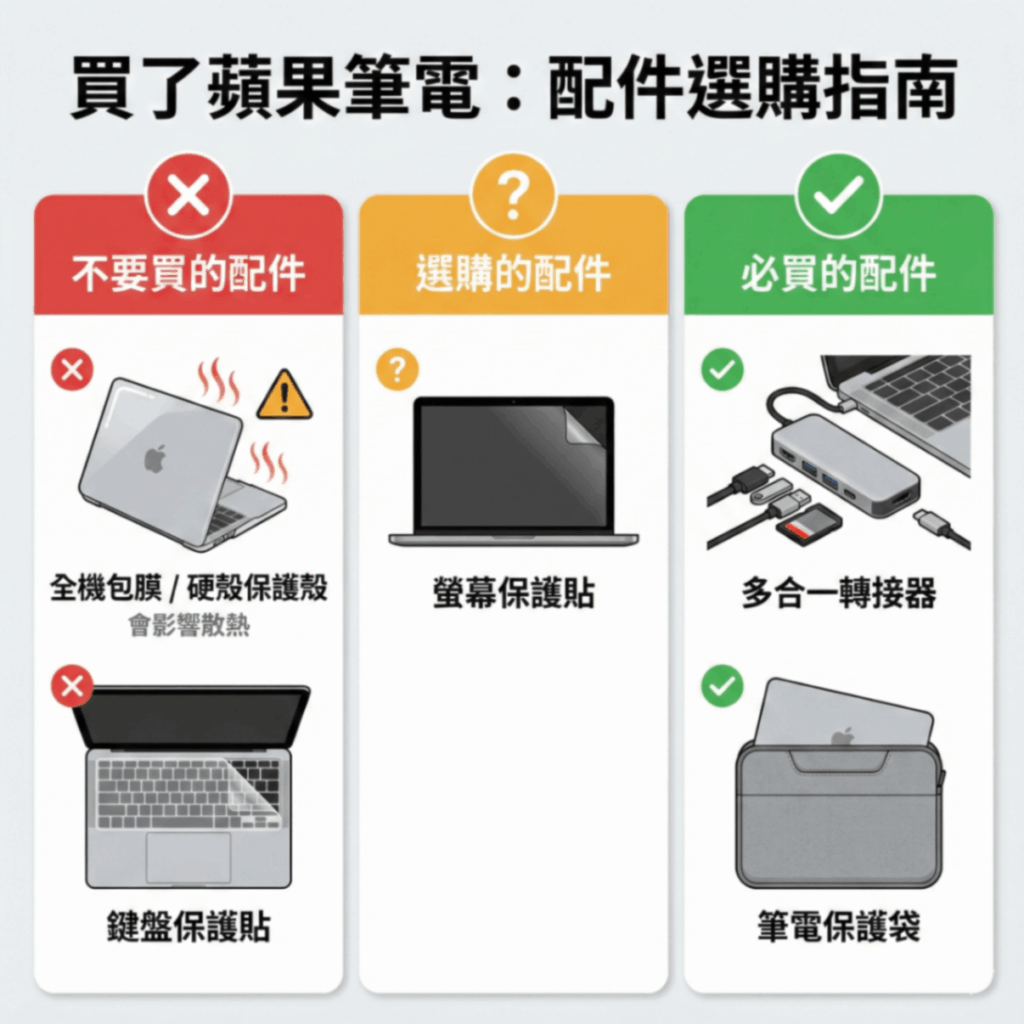 買了蘋果筆電：配件選購指南

不要買的配件

全機包膜 / 硬殼保護殼
會影響散熱

鍵盤保護貼

選購的配件

螢幕保護貼

必買的配件

多合一轉接器

筆電保護袋